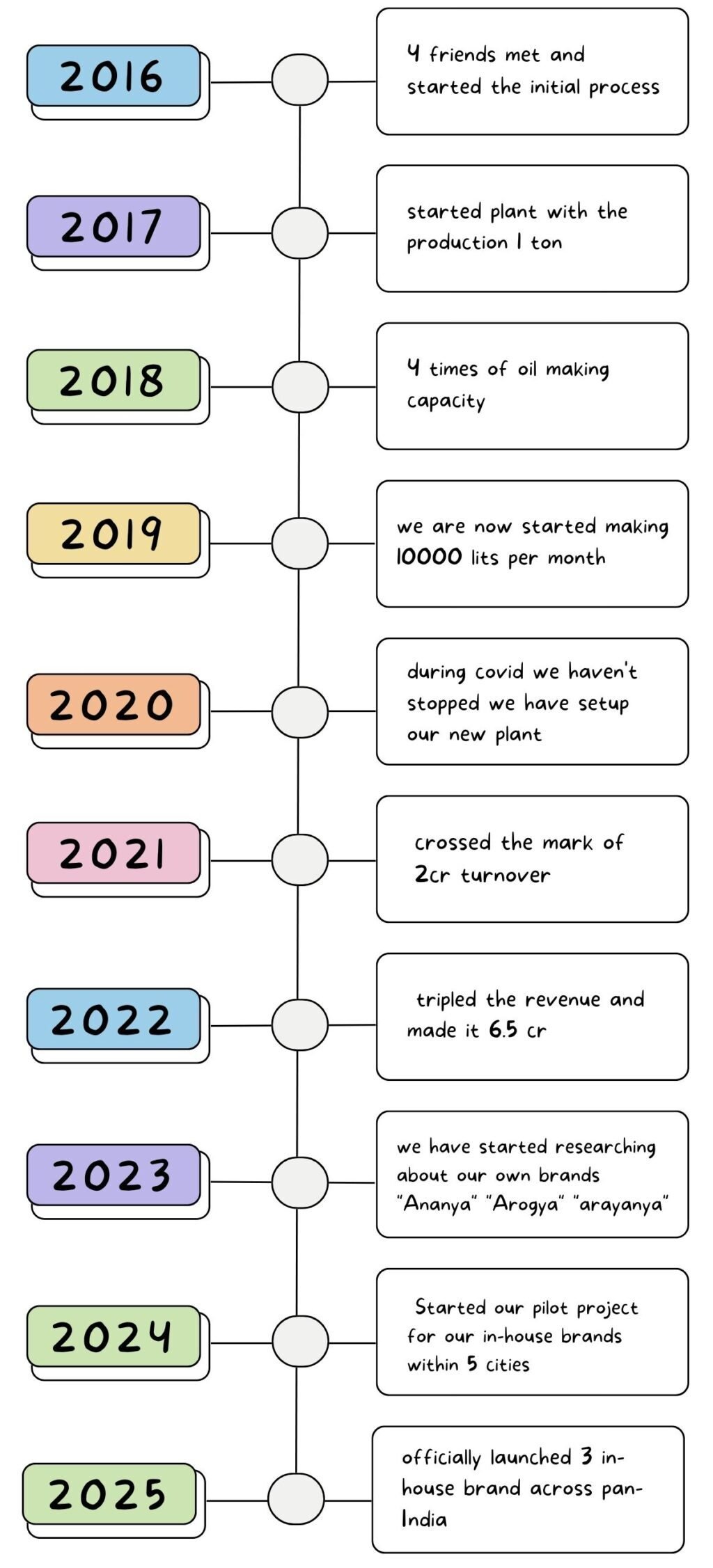 2016

4 friends met and started the initial process

2017

started plant with the production 1 ton

2018

4 times of oil making capacity

2019

we are now started making 10000 lits per month

2020

during covid we haven't stopped we have setup our new plant

2021

crossed the mark of 2cr turnover

2022

tripled the revenue and made it 6.5 cr

2023

we have started researching about our own brands "Ananya" "Arogya" "arayanya"

2024

Started our pilot project for our in-house brands within 5 cities

2025

officially launched 3 in-house brand across pan-India